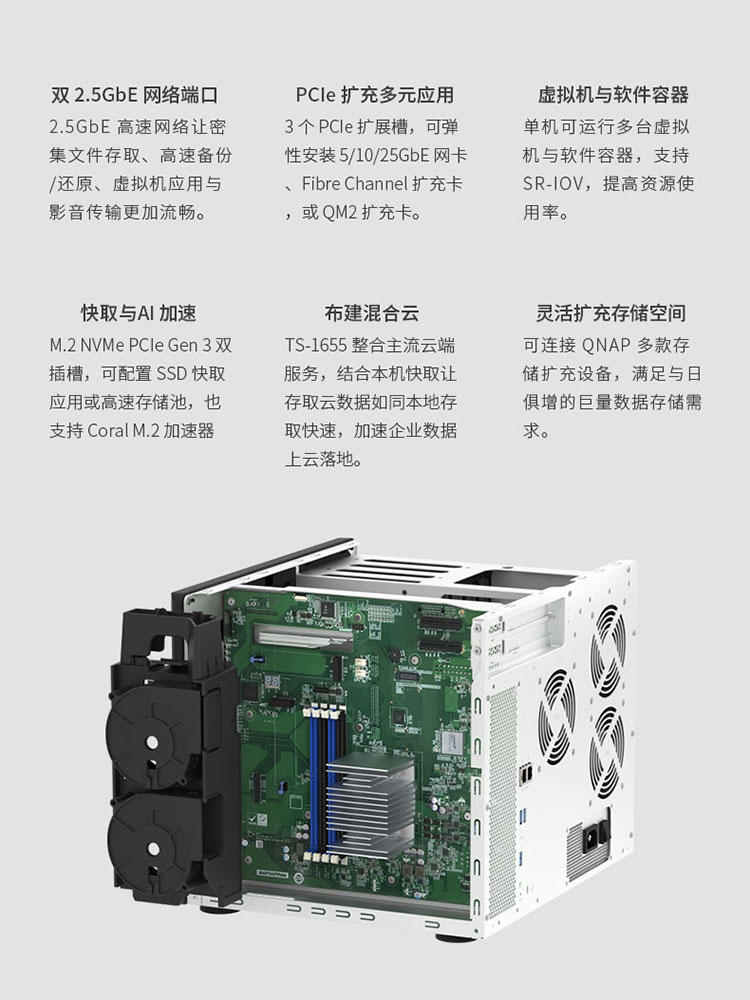 双 2.5GbE 网络端口

2.5GbE 高速网络让密集文件存取、高速备份/还原、虚拟机应用与影音传输更加流畅。

PCIe 扩充多元应用

3 个 PCIe 扩展槽，可弹性安装 5/10/25GbE 网卡、Fibre Channel 扩充卡，或 QM2 扩充卡。

虚拟机与软件容器

单机可运行多台虚拟机与软件容器，支持 SR-IOV，提高资源使用率。

快取与AI 加速

M.2 NVMe PCIe Gen 3 双插槽，可配置 SSD 快取应用或高速存储池，也支持 Coral M.2 加速器

布建混合云

TS-1655 整合主流云端服务，结合本机快取让存取云数据如同本地存取快速，加速企业数据上云落地。

灵活扩充存储空间

可连接 QNAP 多款存储扩充设备，满足与日俱增的巨量数据存储需求。