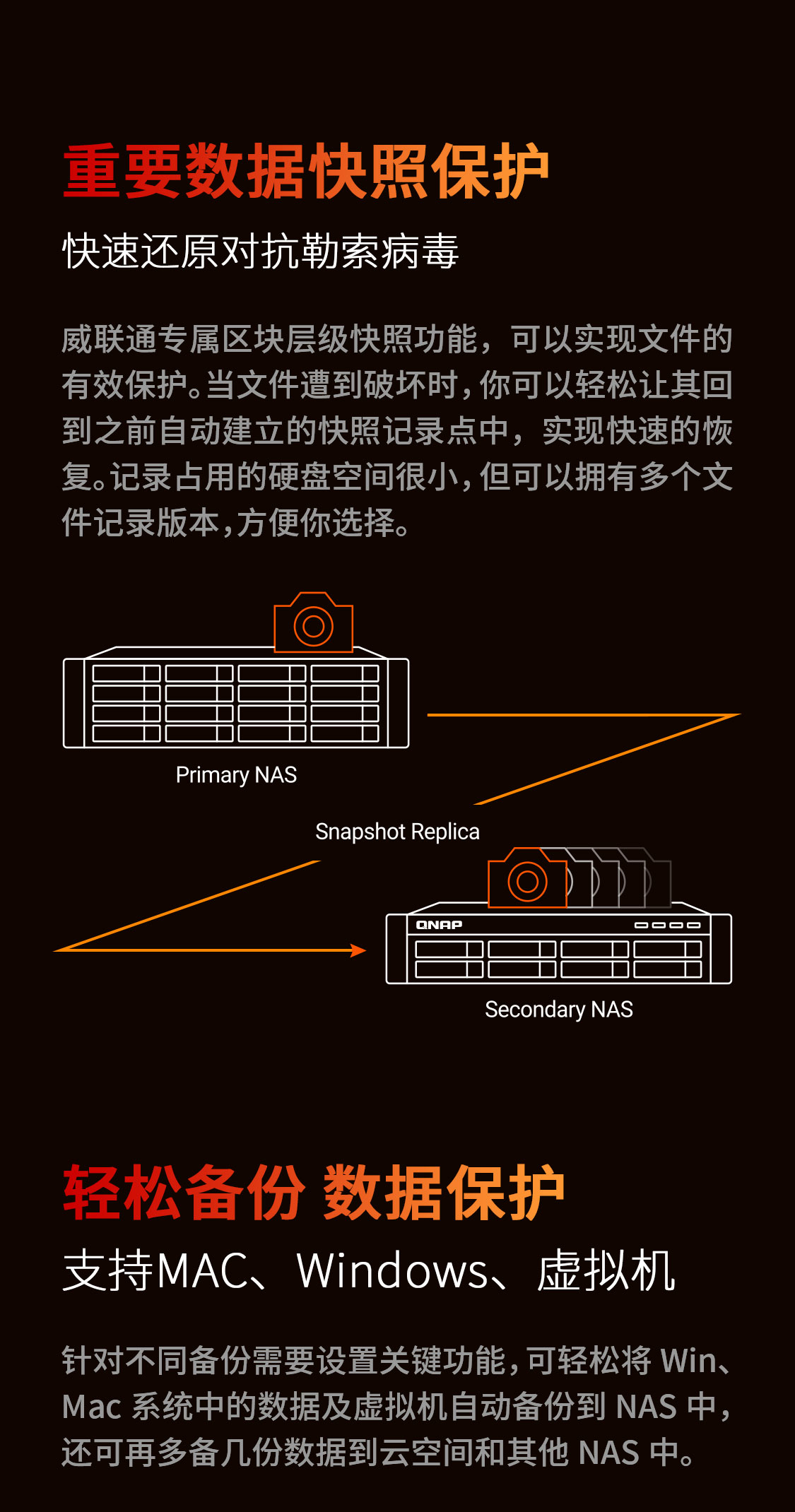 重要数据快照保护

快速还原对抗勒索病毒

威联通专属区块层级快照功能，可以实现文件的有效保护。当文件遭到破坏时，你可以轻松让其回到之前自动建立的快照记录点中，实现快速的恢复。记录占用的硬盘空间很小，但可以拥有多个文件记录版本，方便你选择。

Primary NAS

Snapshot Replica

QNAP

Secondary NAS

轻松备份 数据保护

支持MAC、Windows、虚拟机

针对不同备份需要设置关键功能，可轻松将 Win、Mac 系统中的数据及虚拟机自动备份到 NAS 中，还可再多备几份数据到云空间和其他 NAS 中。