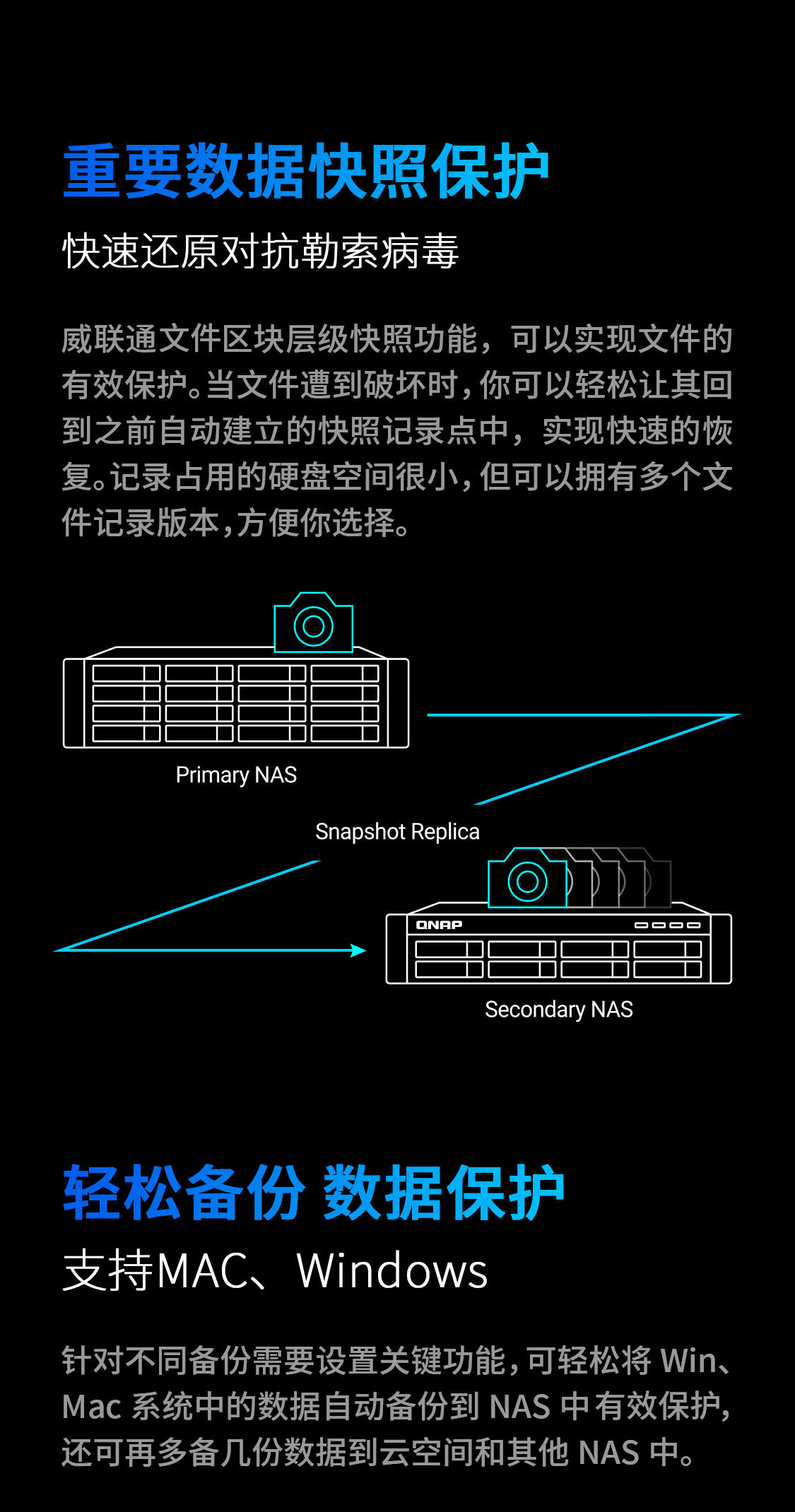 重要数据快照保护

快速还原对抗勒索病毒

威联通文件区块层级快照功能，可以实现文件的有效保护。当文件遭到破坏时，你可以轻松让其回到之前自动建立的快照记录点中，实现快速的恢复。记录占用的硬盘空间很小，但可以拥有多个文件记录版本，方便你选择。

Primary NAS

Snapshot Replica

QNAP

Secondary NAS

轻松备份 数据保护

支持MAC、Windows

针对不同备份需要设置关键功能，可轻松将 Win、Mac 系统中的数据自动备份到 NAS 中有效保护，还可再多备几份数据到云空间和其他 NAS 中。